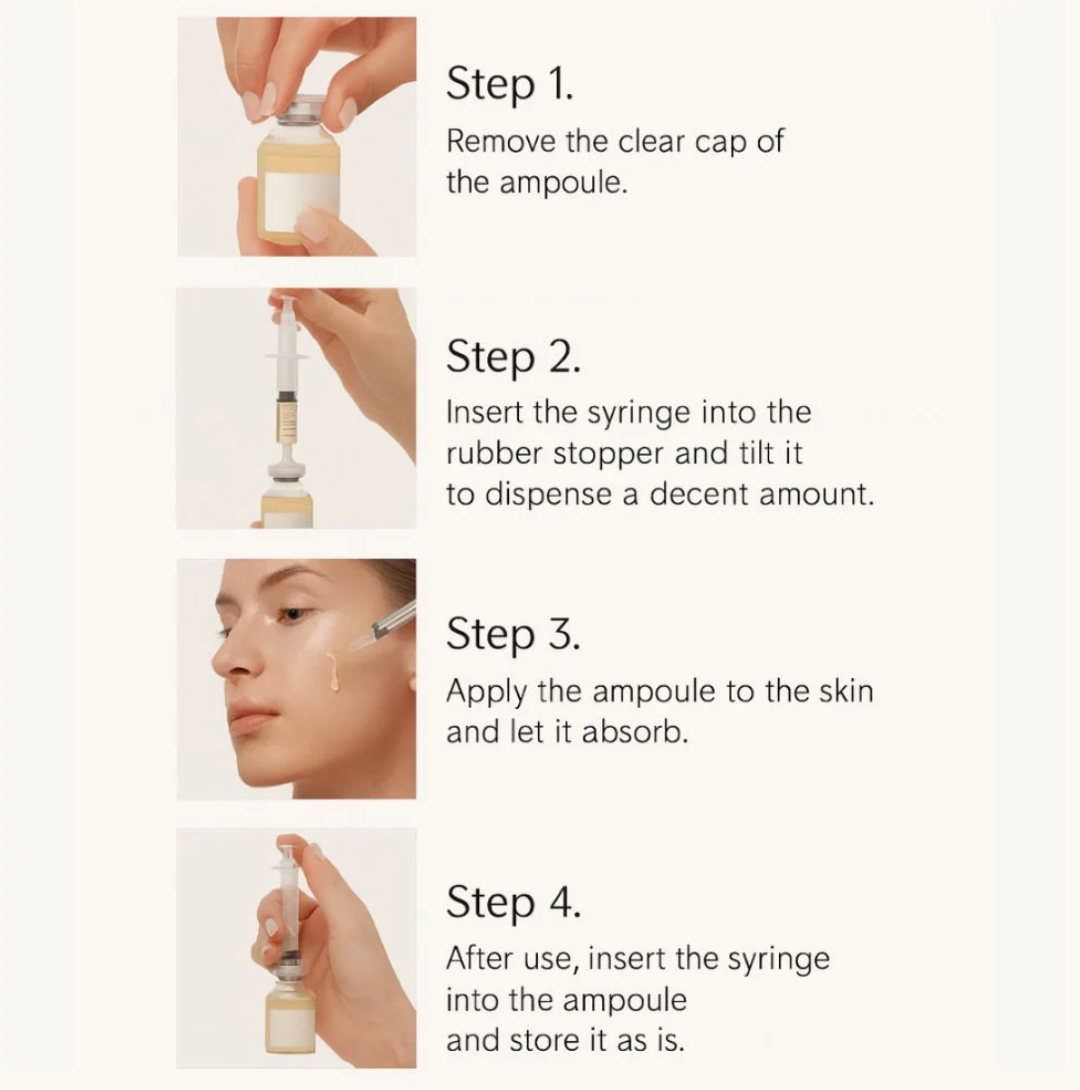 Step 1.
Remove the clear cap of the ampoule.

Step 2.
Insert the syringe into the rubber stopper and tilt it to dispense a decent amount.

Step 3.
Apply the ampoule to the skin and let it absorb.

Step 4.
After use, insert the syringe into the ampoule and store it as is.